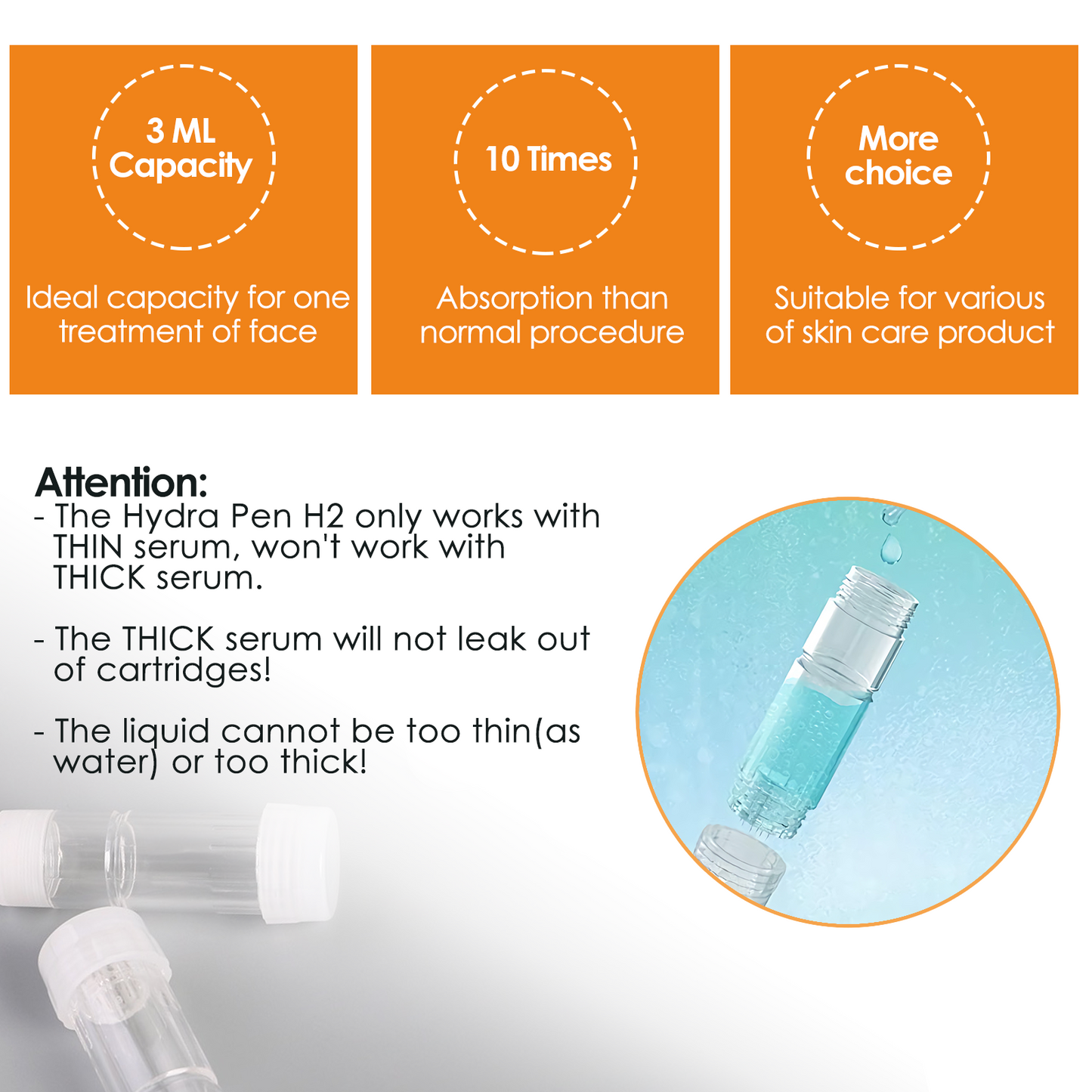 3 ML Capacity

Ideal capacity for one treatment of face

10 Times

Absorption than normal procedure

More choice

Suitable for various of skin care product

Attention:
- The Hydra Pen H2 only works with THIN serum, won't work with THICK serum.

- The THICK serum will not leak out of cartridges!

- The liquid cannot be too thin(as water) or too thick!